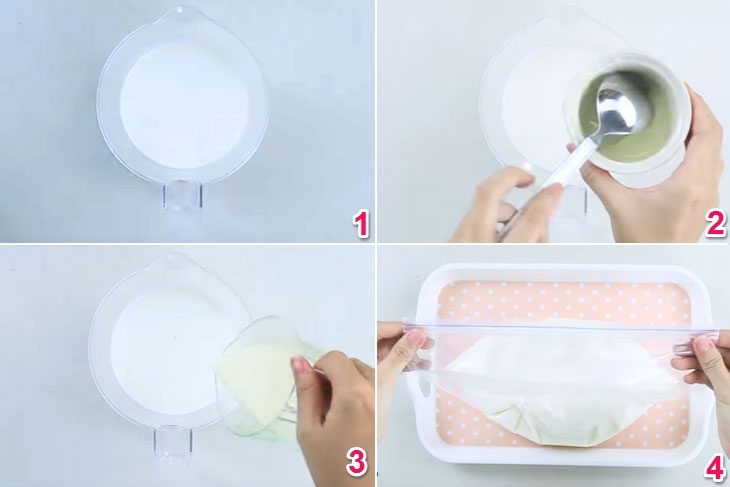 1

2

3

4