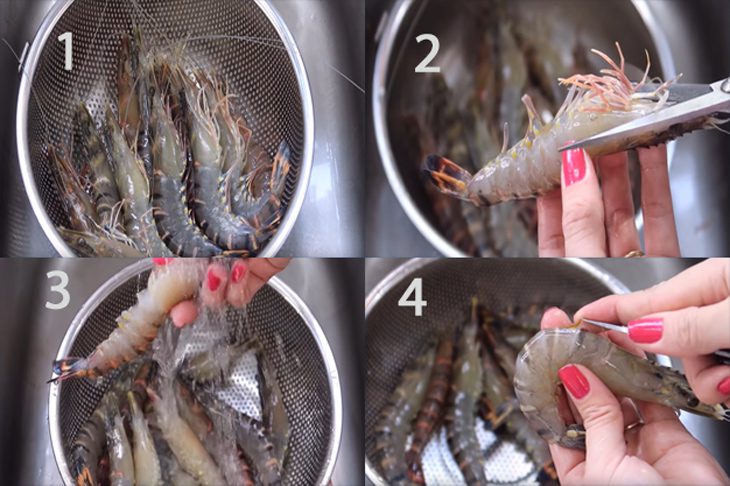 1
2
3
4